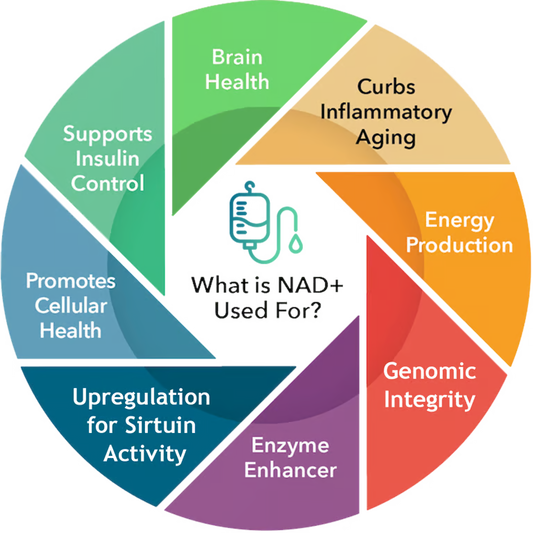 What is NAD+ Used For?

Brain Health

Curbs Inflammatory Aging

Energy Production

Genomic Integrity

Enzyme Enhancer

Upregulation for Sirtuin Activity

Promotes Cellular Health

Supports Insulin Control