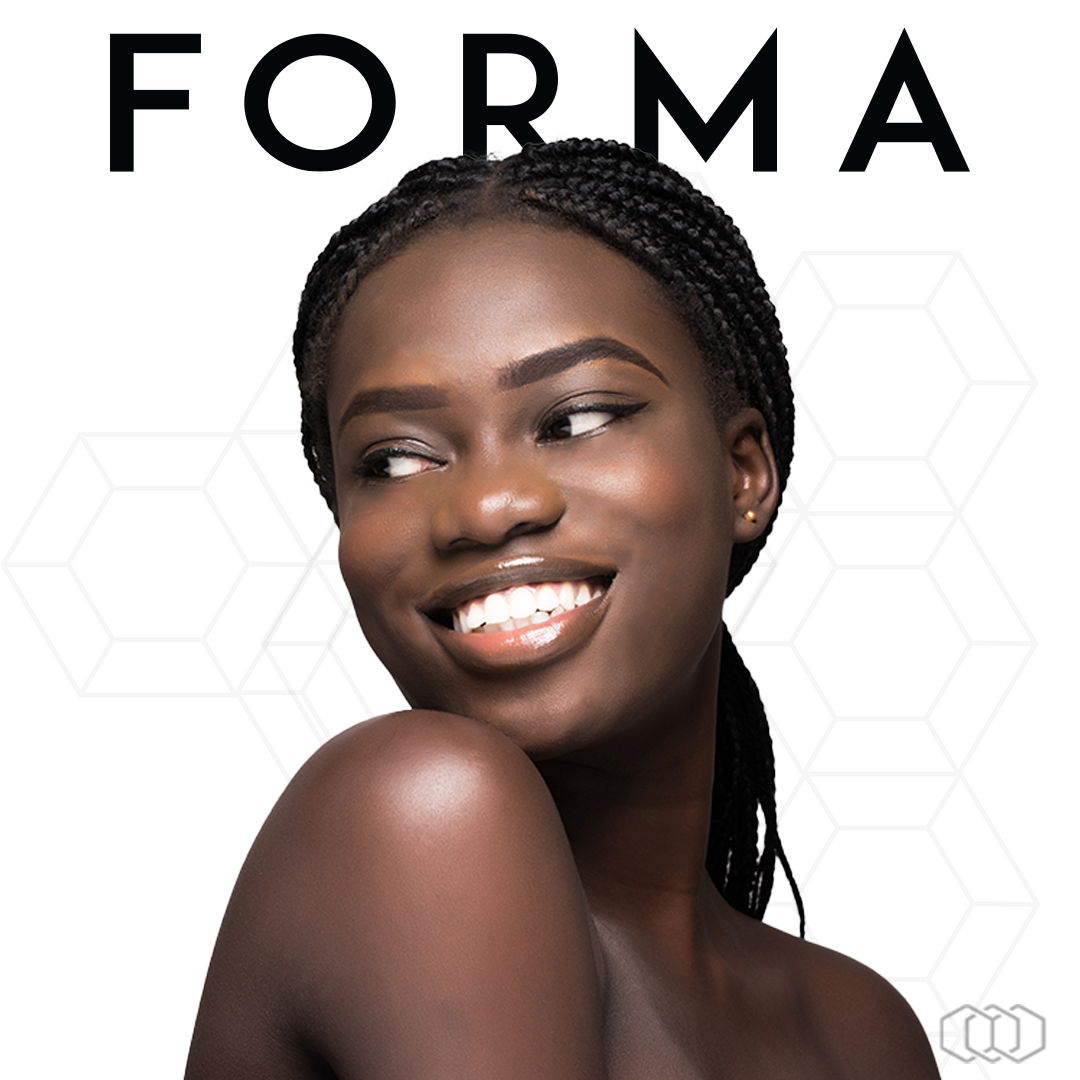 FORMA